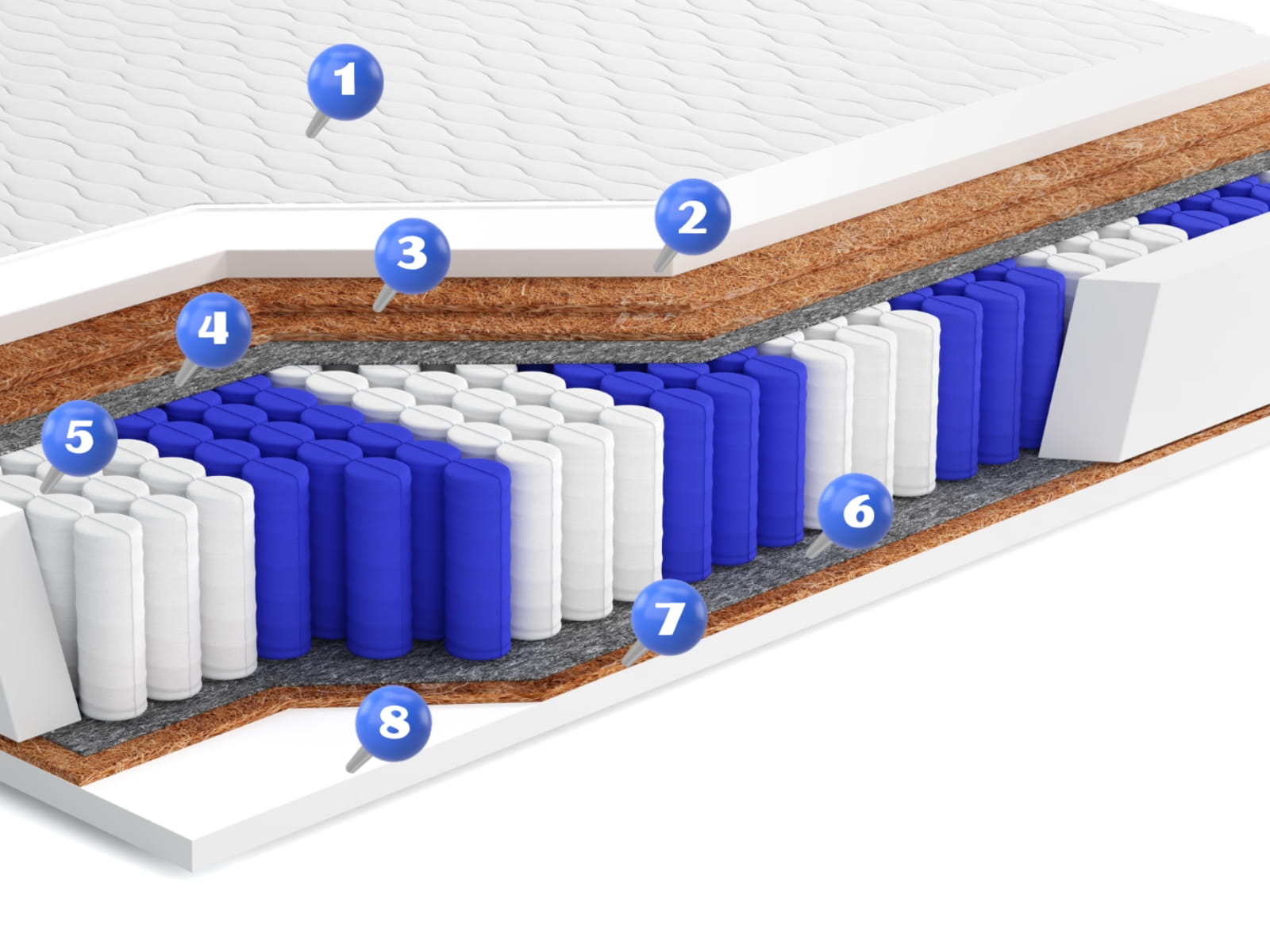 1
2
3
4
5
6
7
8